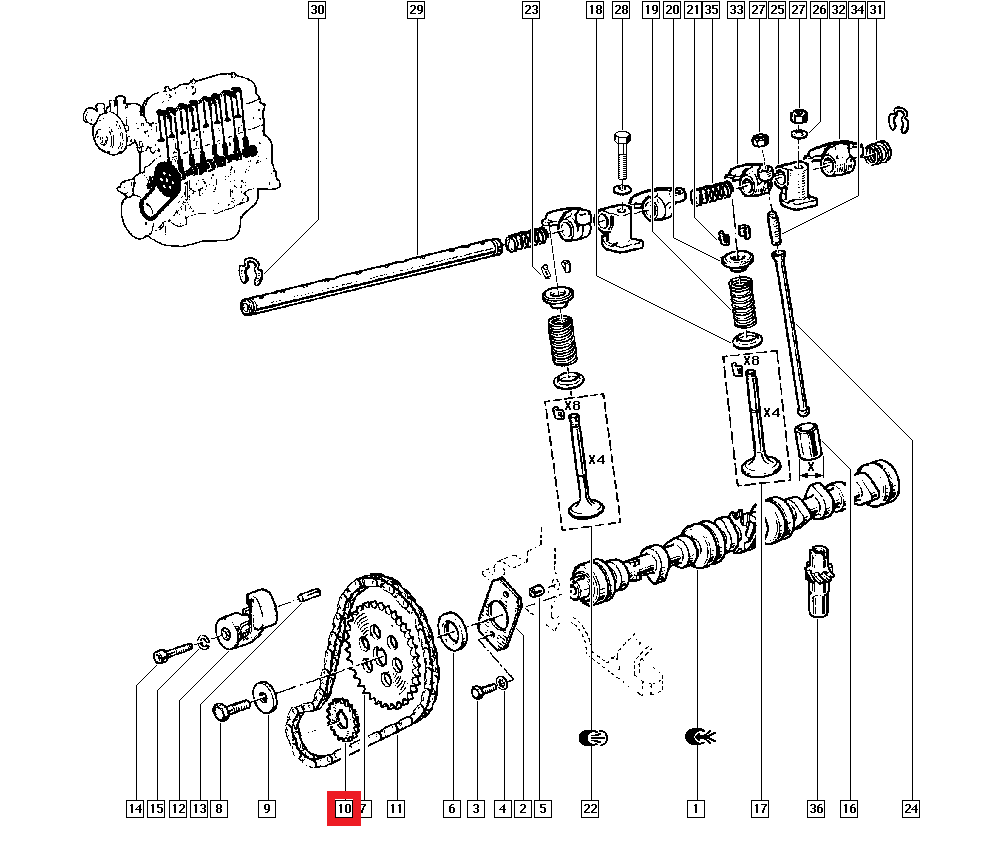 30 29 23 18 28 19 20 21 35 33 27 25 27 26 32 34 31

X8
X4

X8
X4

X

14 15 12 13 8 9 10 7 11 6 3 4 2 5 22 1 17 36 16 24